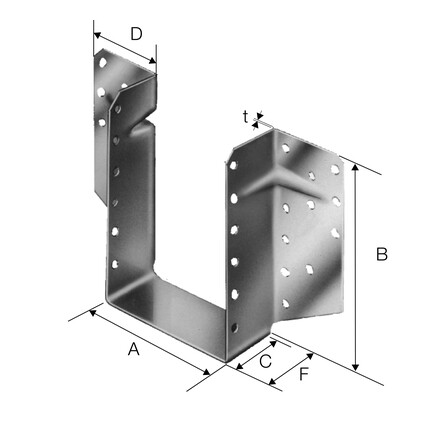 D
t
B
A
C
F