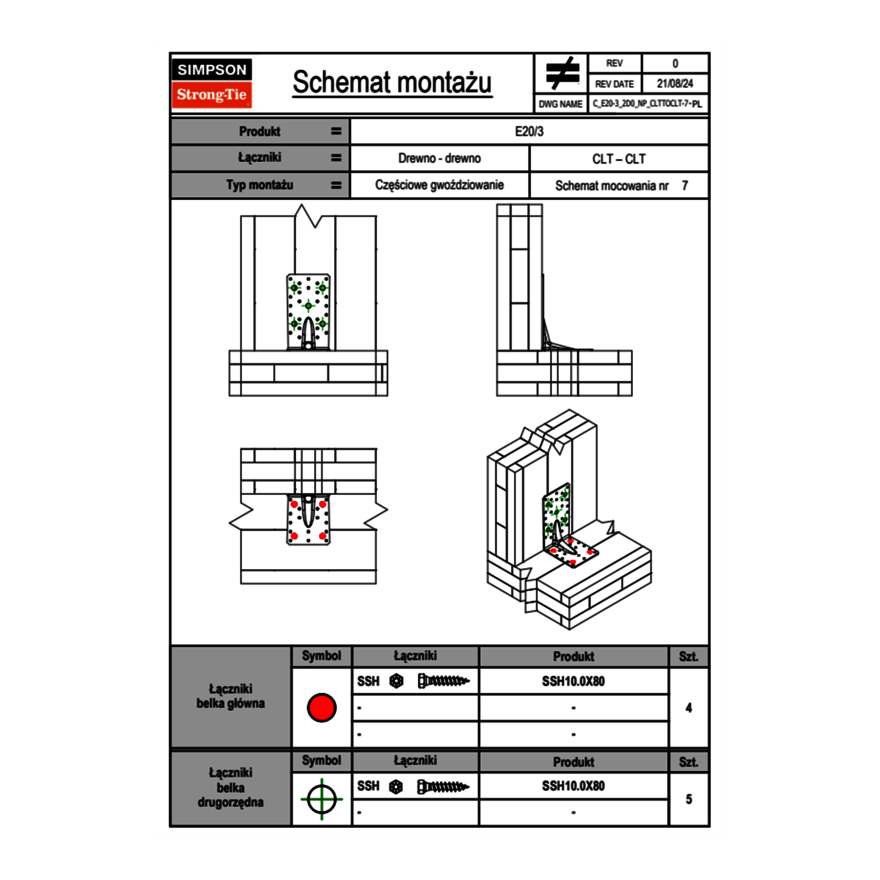 SIMPSON
Strong-Tie

Schemat montażu

| REV | 0 |
|---|---|
| REV DATE | 21/08/24 |
| DWG NAME | C_E20-3_2D0_NP_CLTTOCLT-7-PL |

| Produkt | = | E20/3 | |
|---|---|---|---|
| Łączniki | = | Drewno - drewno | CLT – CLT |
| Typ montażu | = | Częściowe gwoździowanie | Schemat mocowania nr 7 |

| | Symbol | Łączniki | Produkt | Szt. |
|---|---|---|---|---|
| Łączniki belka główna | | SSH | SSH10.0X80 | 4 |
| | | - | - | |
| | | - | - | |

| | Symbol | Łączniki | Produkt | Szt. |
|---|---|---|---|---|
| Łączniki belka drugorzędna | | SSH | SSH10.0X80 | 5 |
| | | - | - | |