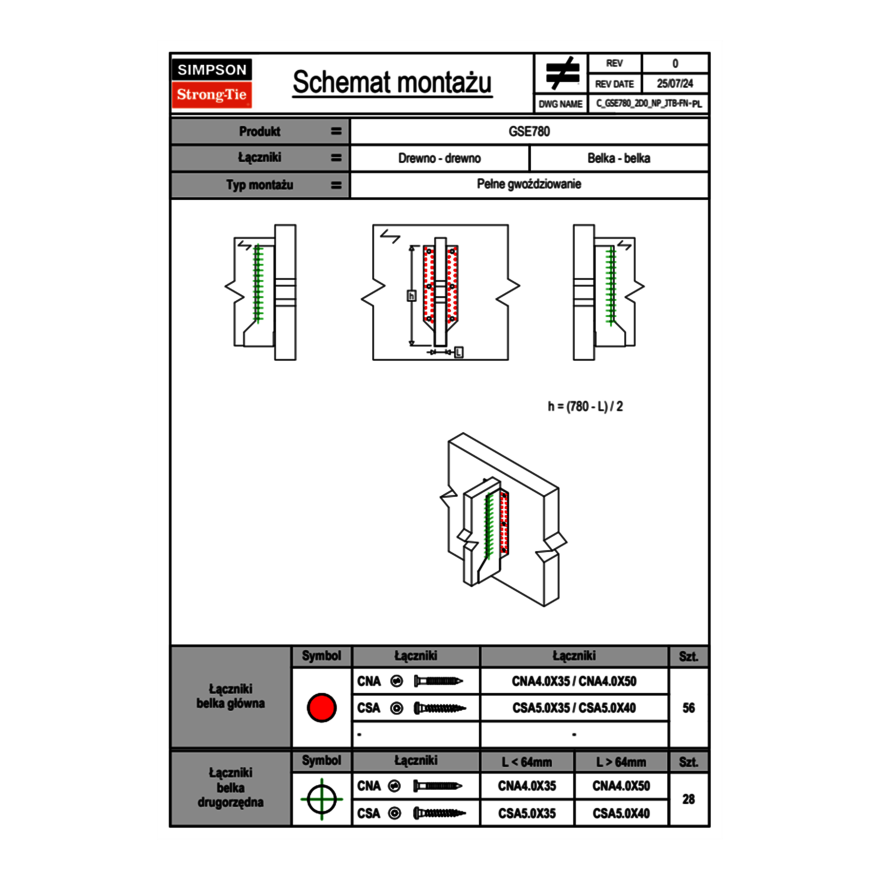 SIMPSON
Strong-Tie

Schemat montażu

| REV | 0 |
|---|---|
| REV DATE | 25/07/24 |
| DWG NAME | C_GSE780_2D0_NP_JTB-FN-PL |

| Produkt | = | GSE780 | |
|---|---|---|---|
| Łączniki | = | Drewno - drewno | Belka - belka |
| Typ montażu | = | Pełne gwoździowanie | |

h

L

h = (780 - L) / 2

| | Symbol | Łączniki | Łączniki | Szt. |
|---|---|---|---|---|
| Łączniki belka główna | | CNA | CNA4.0X35 / CNA4.0X50 | 56 |
| | | CSA | CSA5.0X35 / CSA5.0X40 | |
| | | - | - | |

| | Symbol | Łączniki | L < 64mm | L > 64mm | Szt. |
|---|---|---|---|---|---|
| Łączniki belka drugorzędna | | CNA | CNA4.0X35 | CNA4.0X50 | 28 |
| | | CSA | CSA5.0X35 | CSA5.0X40 | |