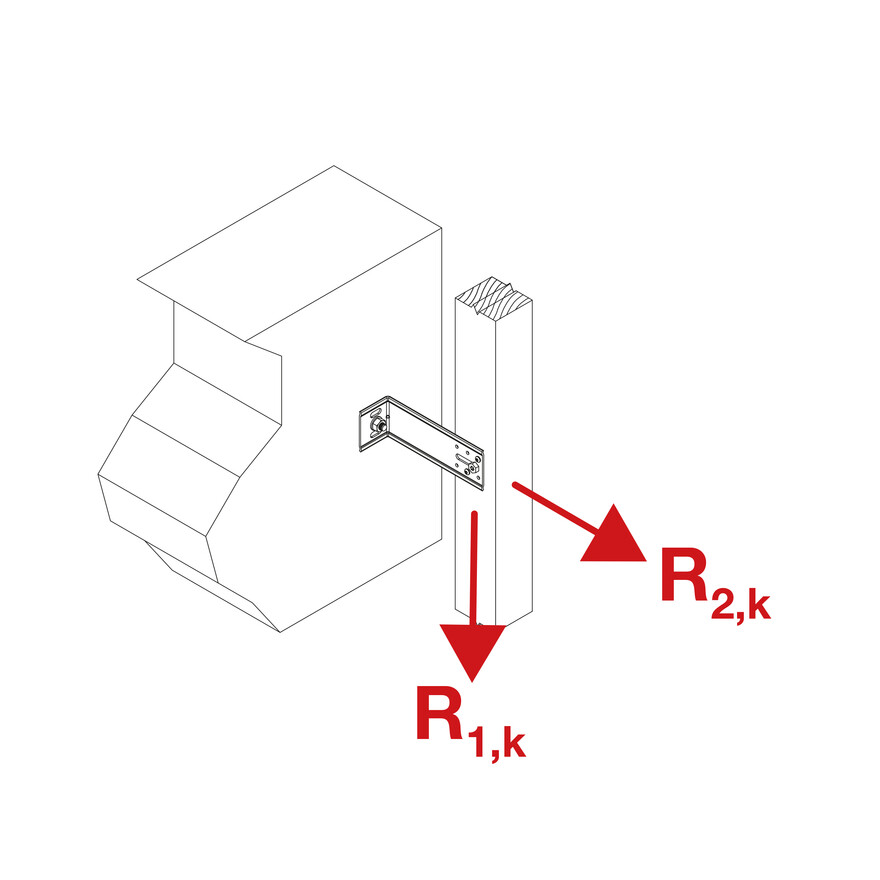 $R_{2,k}$

$R_{1,k}$