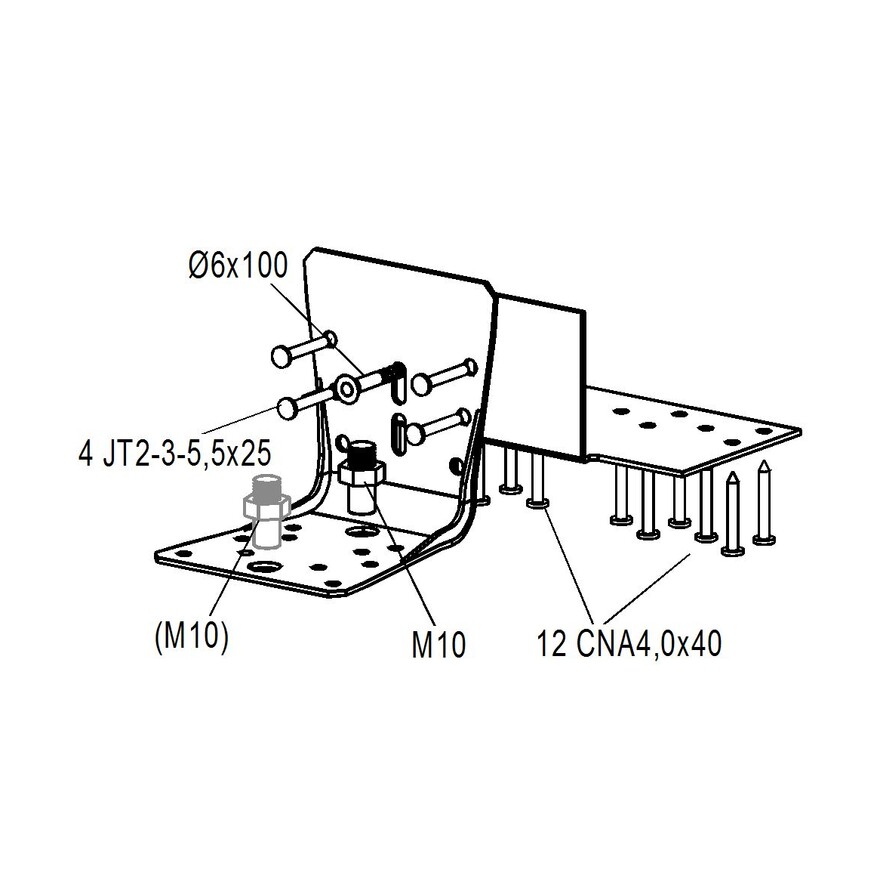 Ø6x100

4 JT2-3-5,5x25

(M10)

M10

12 CNA4,0x40