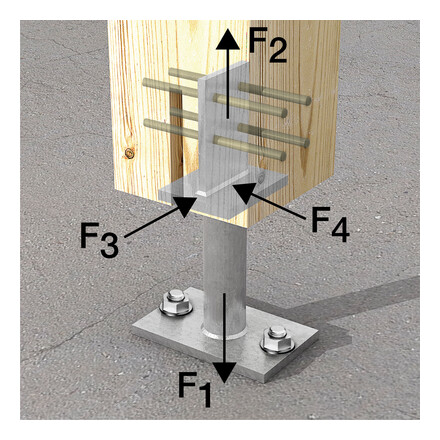 $F_2$

$F_3$

$F_4$

$F_1$