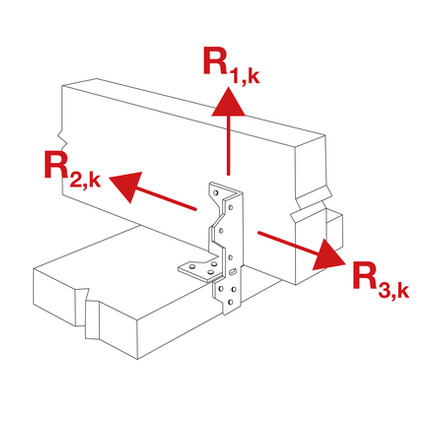 $R_{1,k}$

$R_{2,k}$

$R_{3,k}$