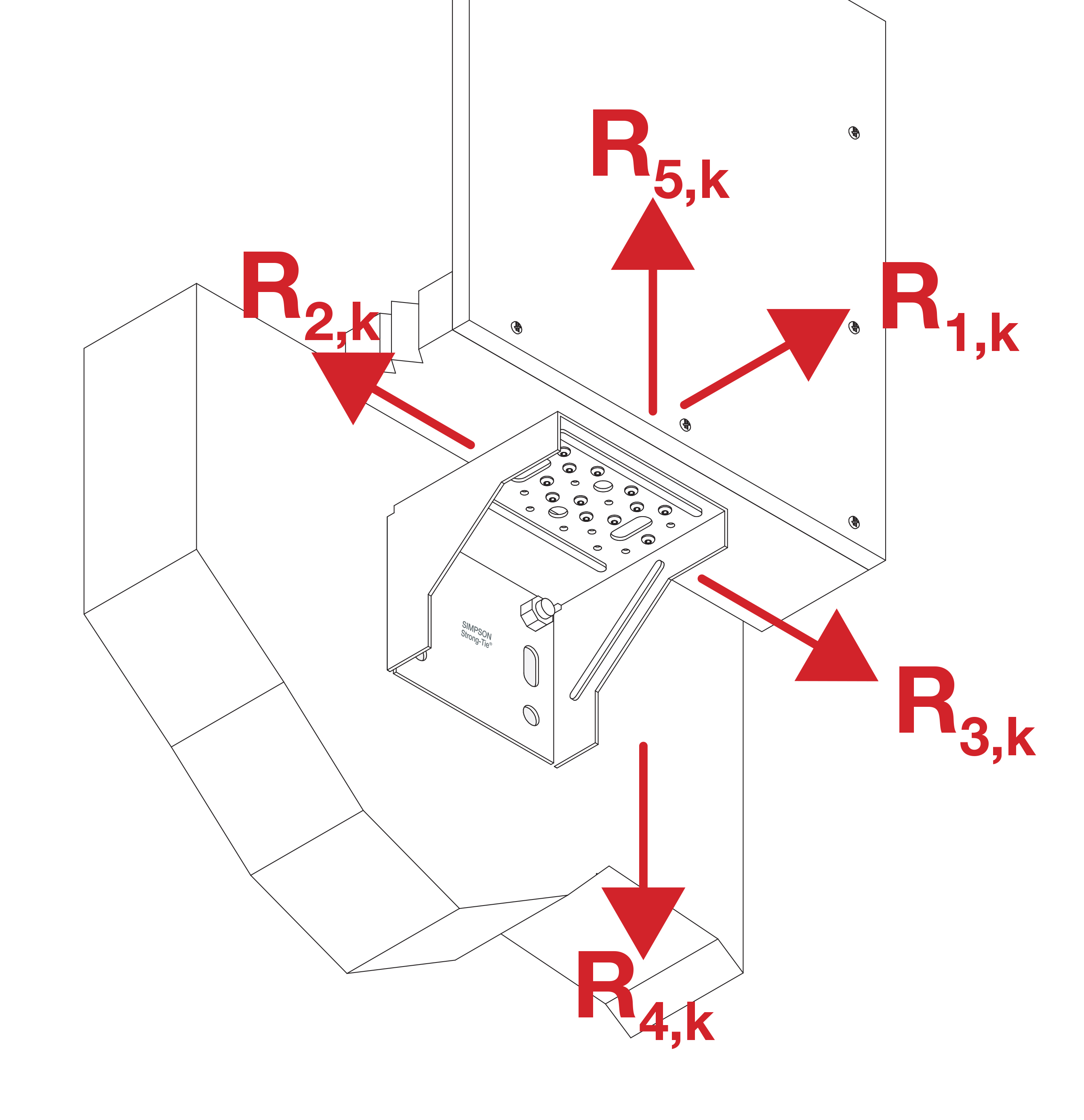 $R_{5,k}$

$R_{2,k}$

$R_{1,k}$

SIMPSON
Strong-Tie®

$R_{3,k}$

$R_{4,k}$